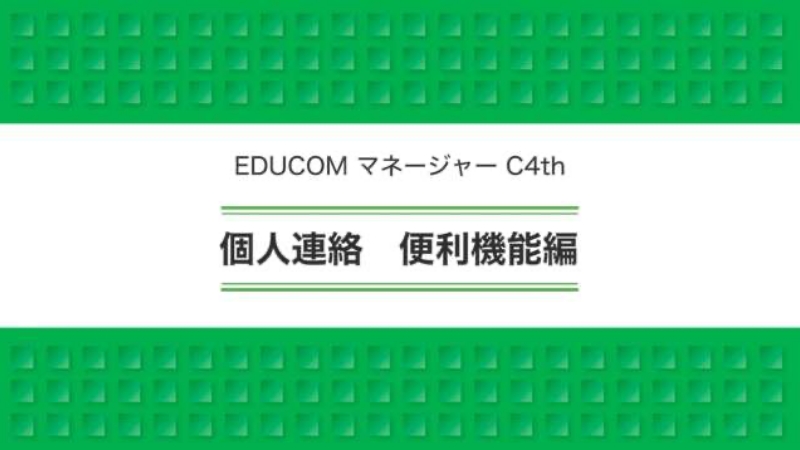 EDUCOM マネージャー C4th

個人連絡　便利機能編