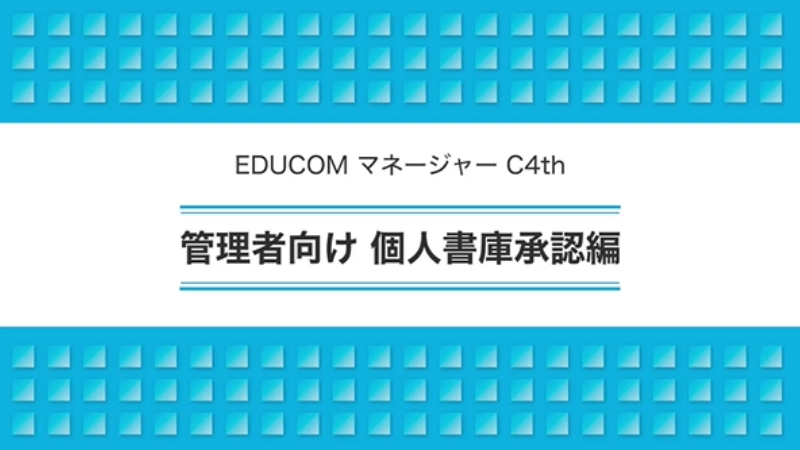 EDUCOM マネージャー C4th

管理者向け 個人書庫承認編